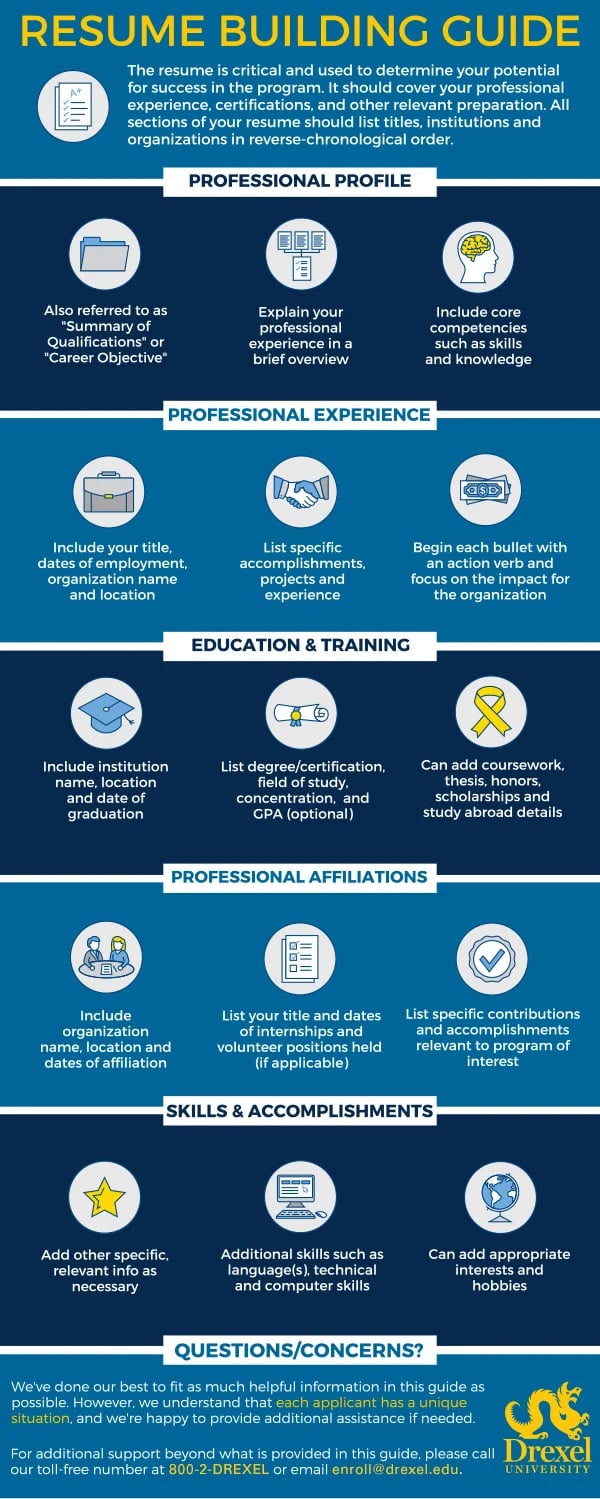 RESUME BUILDING GUIDE

A+

The resume is critical and used to determine your potential for success in the program. It should cover your professional experience, certifications, and other relevant preparation. All sections of your resume should list titles, institutions and organizations in reverse-chronological order.

PROFESSIONAL PROFILE

Also referred to as "Summary of Qualifications" or "Career Objective"

Explain your professional experience in a brief overview

Include core competencies such as skills and knowledge

PROFESSIONAL EXPERIENCE

Include your title, dates of employment, organization name and location

List specific accomplishments, projects and experience

Begin each bullet with an action verb and focus on the impact for the organization

EDUCATION & TRAINING

Include institution name, location and date of graduation

List degree/certification, field of study, concentration, and GPA (optional)

Can add coursework, thesis, honors, scholarships and study abroad details

PROFESSIONAL AFFILIATIONS

Include organization name, location and dates of affiliation

List your title and dates of internships and volunteer positions held (if applicable)

List specific contributions and accomplishments relevant to program of interest

SKILLS & ACCOMPLISHMENTS

Add other specific, relevant info as necessary

Additional skills such as language(s), technical and computer skills

Can add appropriate interests and hobbies

QUESTIONS/CONCERNS?

We've done our best to fit as much helpful information in this guide as possible. However, we understand that each applicant has a unique situation, and we're happy to provide additional assistance if needed.

For additional support beyond what is provided in this guide, please call our toll-free number at 800-2-DREXEL or email enroll@drexel.edu.

Drexel
UNIVERSITY