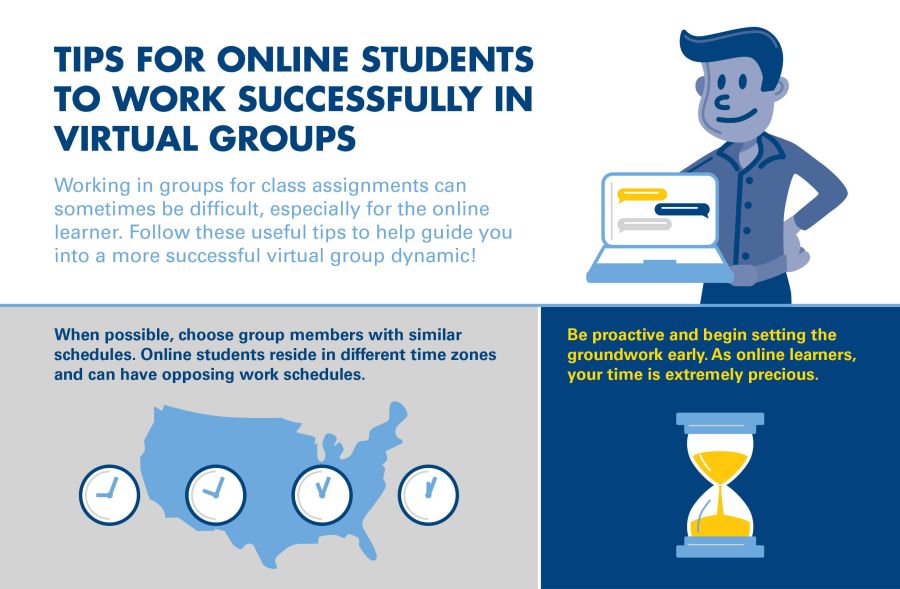 TIPS FOR ONLINE STUDENTS TO WORK SUCCESSFULLY IN VIRTUAL GROUPS

Working in groups for class assignments can sometimes be difficult, especially for the online learner. Follow these useful tips to help guide you into a more successful virtual group dynamic!

When possible, choose group members with similar schedules. Online students reside in different time zones and can have opposing work schedules.

Be proactive and begin setting the groundwork early. As online learners, your time is extremely precious.